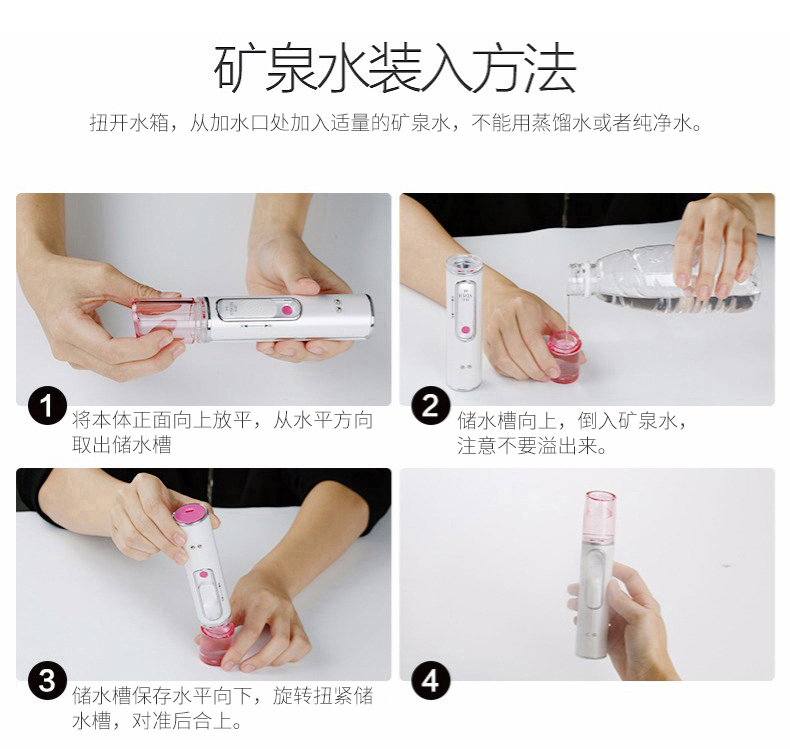 矿泉水装入方法

扭开水箱，从加水口处加入适量的矿泉水，不能用蒸馏水或者纯净水。

1 将本体正面向上放平，从水平方向取出储水槽

2 储水槽向上，倒入矿泉水，注意不要溢出来。

3 储水槽保存水平向下，旋转扭紧储水槽，对准后合上。

4