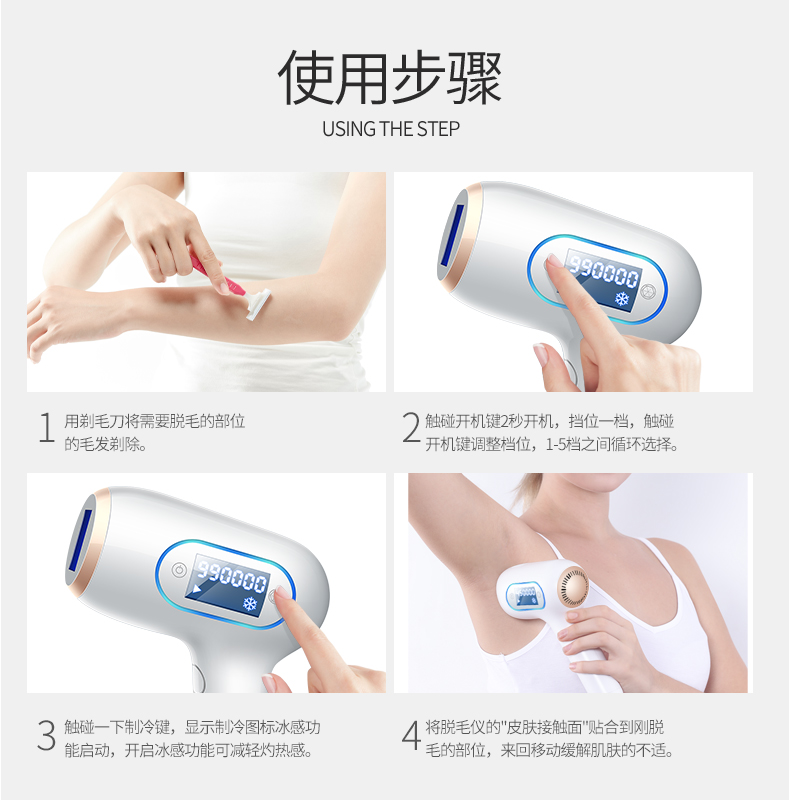 使用步骤

USING THE STEP

990000

1 用剃毛刀将需要脱毛的部位的毛发剃除。

2 触碰开机键2秒开机，挡位一档，触碰开机键调整档位，1-5档之间循环选择。

990000

3 触碰一下制冷键，显示制冷图标冰感功能启动，开启冰感功能可减轻灼热感。

4 将脱毛仪的"皮肤接触面"贴合到刚脱毛的部位，来回移动缓解肌肤的不适。