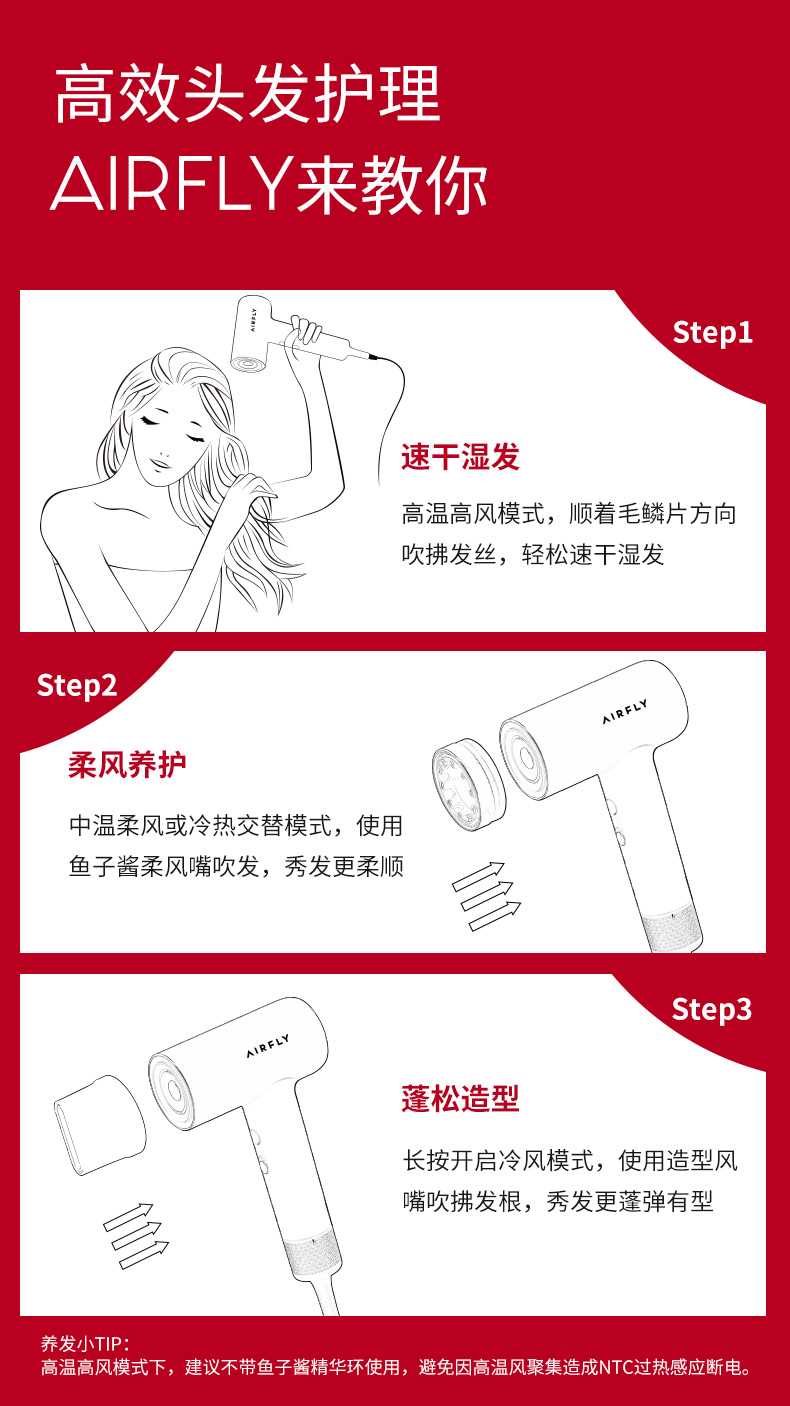 高效头发护理
AIRFLY来教你

Step1

AIRFLY

速干湿发

高温高风模式，顺着毛鳞片方向吹拂发丝，轻松速干湿发

Step2

柔风养护

中温柔风或冷热交替模式，使用鱼子酱柔风嘴吹发，秀发更柔顺

AIRFLY

Step3

AIRFLY

蓬松造型

长按开启冷风模式，使用造型风嘴吹拂发根，秀发更蓬弹有型

养发小TIP：
高温高风模式下，建议不带鱼子酱精华环使用，避免因高温风聚集造成NTC过热感应断电。