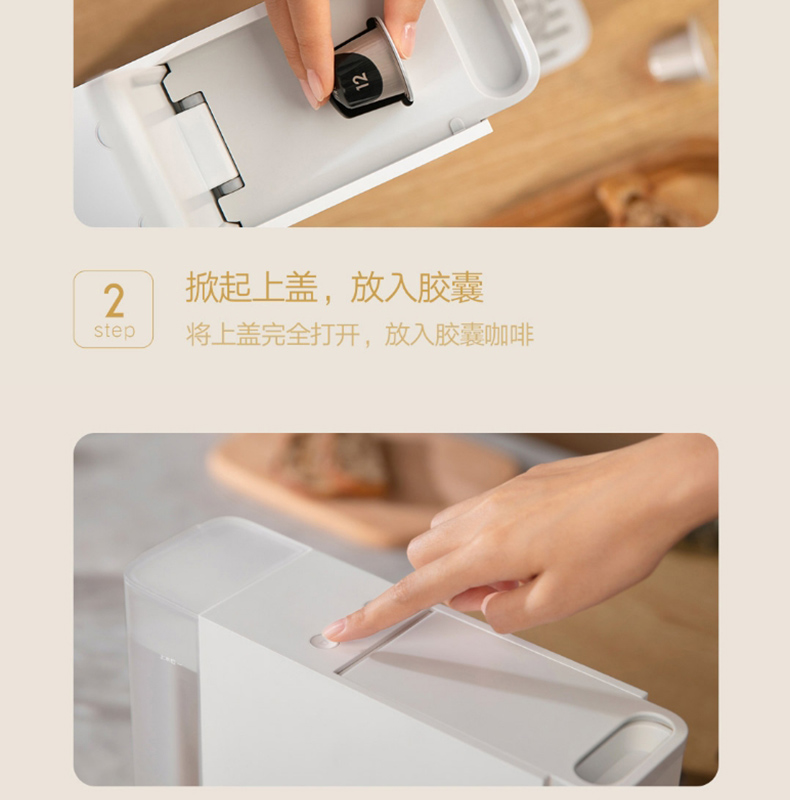 12

2
step

掀起上盖，放入胶囊
将上盖完全打开，放入胶囊咖啡