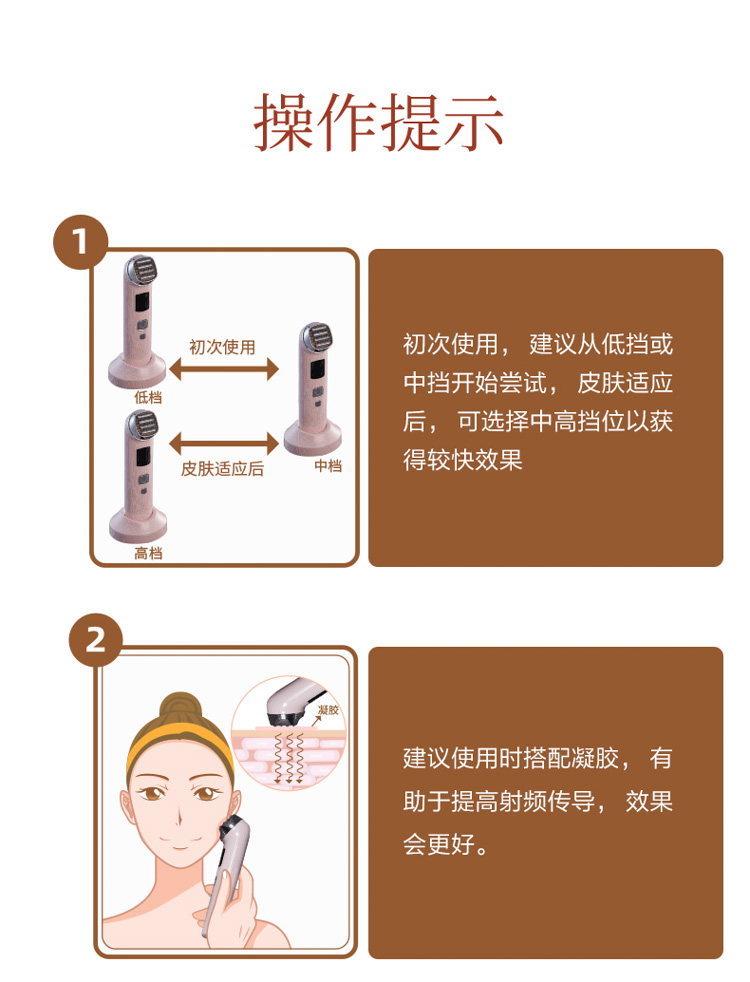 操作提示

1

初次使用

低档

中档

皮肤适应后

高档

初次使用， 建议从低挡或中挡开始尝试， 皮肤适应后， 可选择中高挡位以获得较快效果

2

凝胶

建议使用时搭配凝胶， 有助于提高射频传导， 效果会更好。