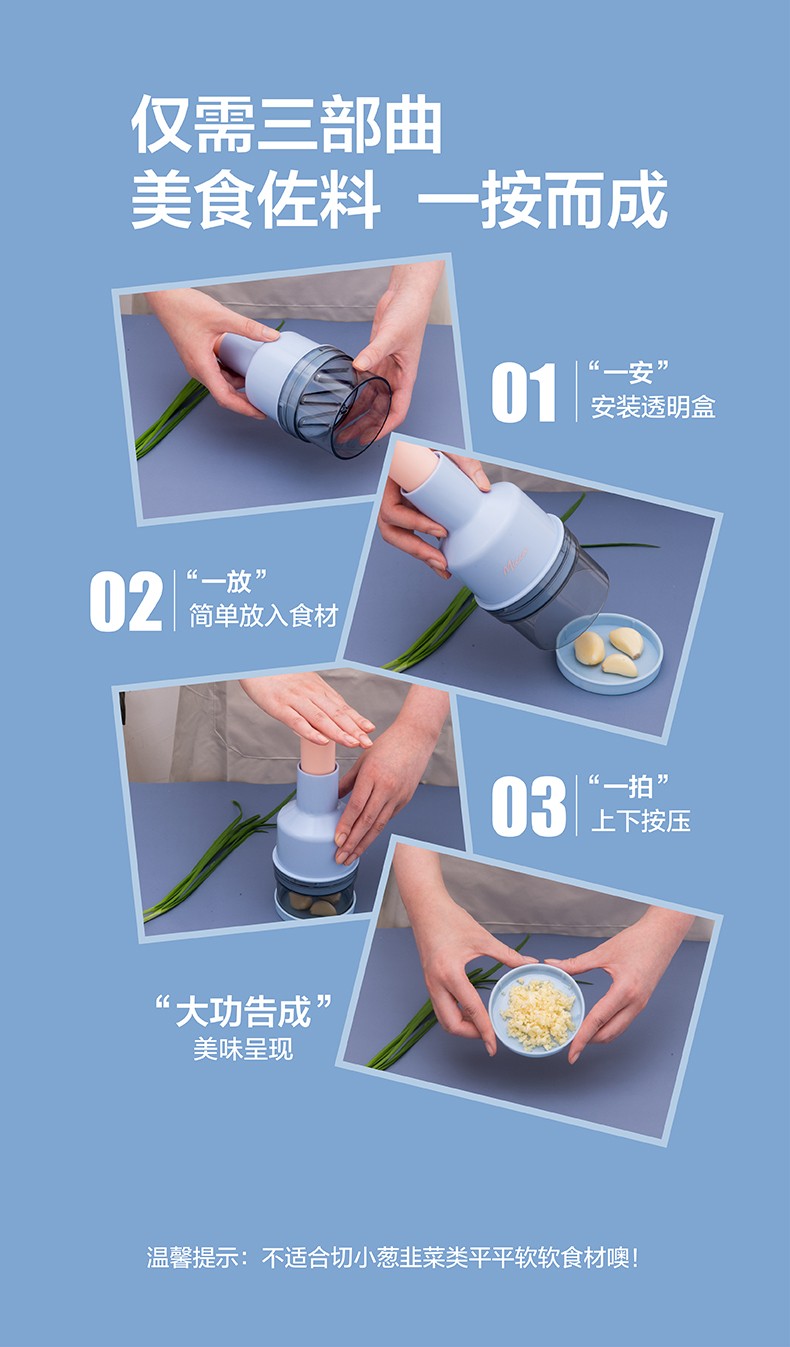 仅需三部曲
美食佐料 一按而成

01 “一安”
安装透明盒

02 “一放”
简单放入食材

03 “一拍”
上下按压

“大功告成”
美味呈现

温馨提示：不适合切小葱韭菜类平平软软食材噢！