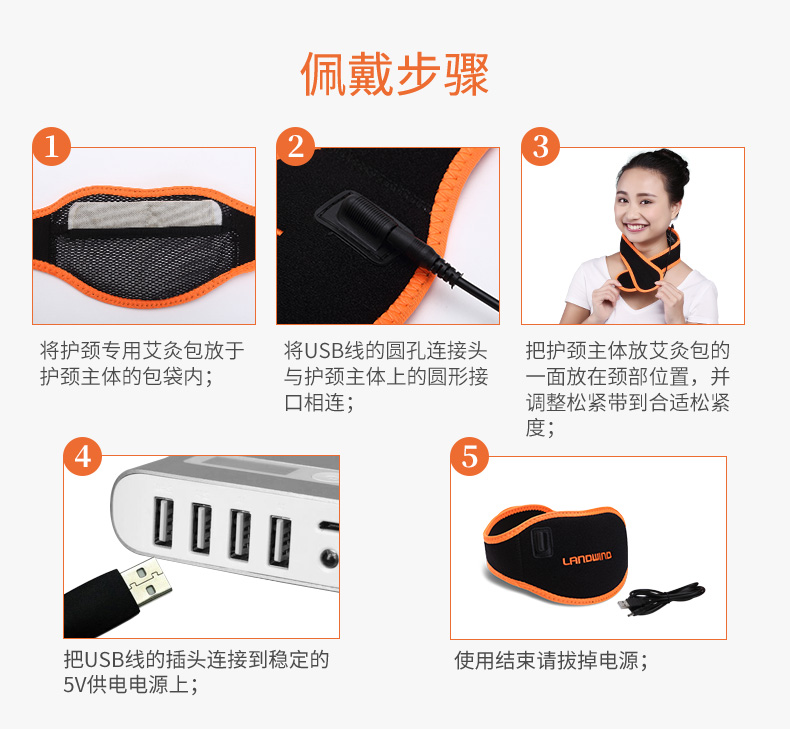 佩戴步骤

1

将护颈专用艾灸包放于护颈主体的包袋内；

2

将USB线的圆孔连接头与护颈主体上的圆形接口相连；

3

把护颈主体放艾灸包的一面放在颈部位置，并调整松紧带到合适松紧度；

4

把USB线的插头连接到稳定的5V供电电源上；

5

LANDWIND

使用结束请拔掉电源；