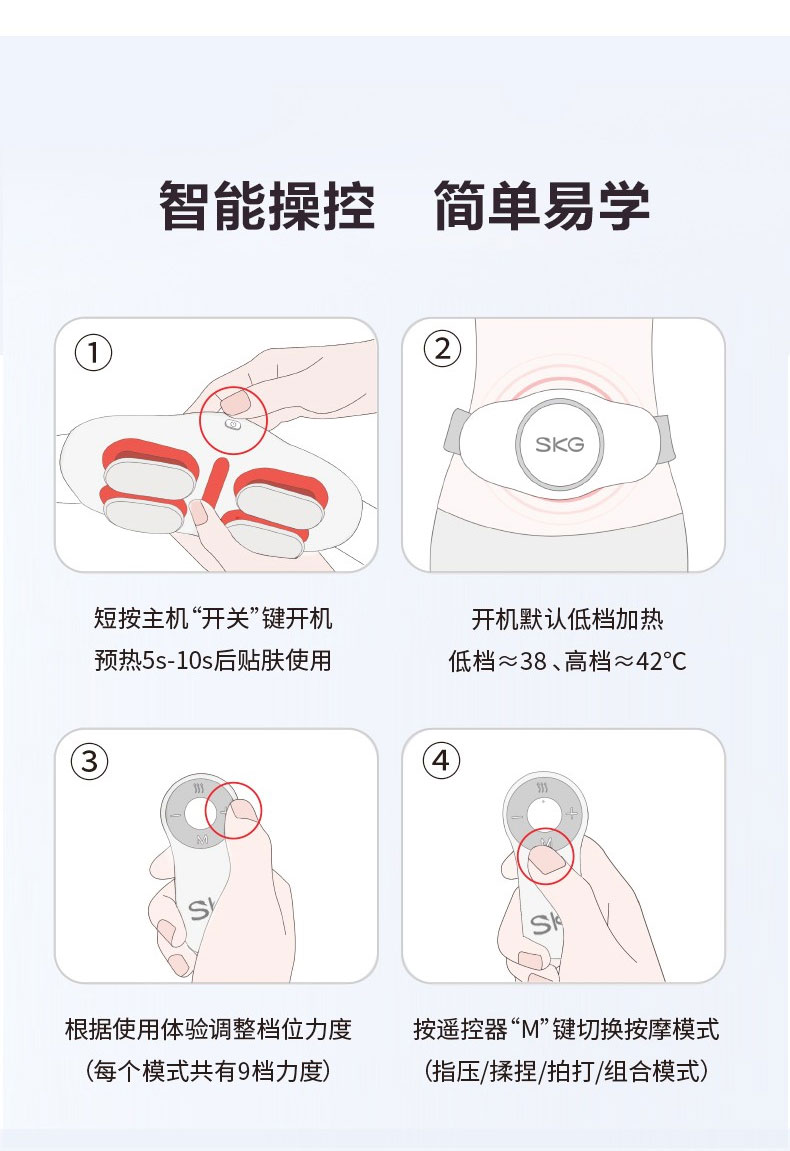 智能操控　简单易学

①

短按主机“开关”键开机
预热5s-10s后贴肤使用

②

SKG

开机默认低档加热
低档≈38、高档≈42℃

③

M

SK

根据使用体验调整档位力度
（每个模式共有9档力度）

④

M

SK

按遥控器“M”键切换按摩模式
（指压/揉捏/拍打/组合模式）